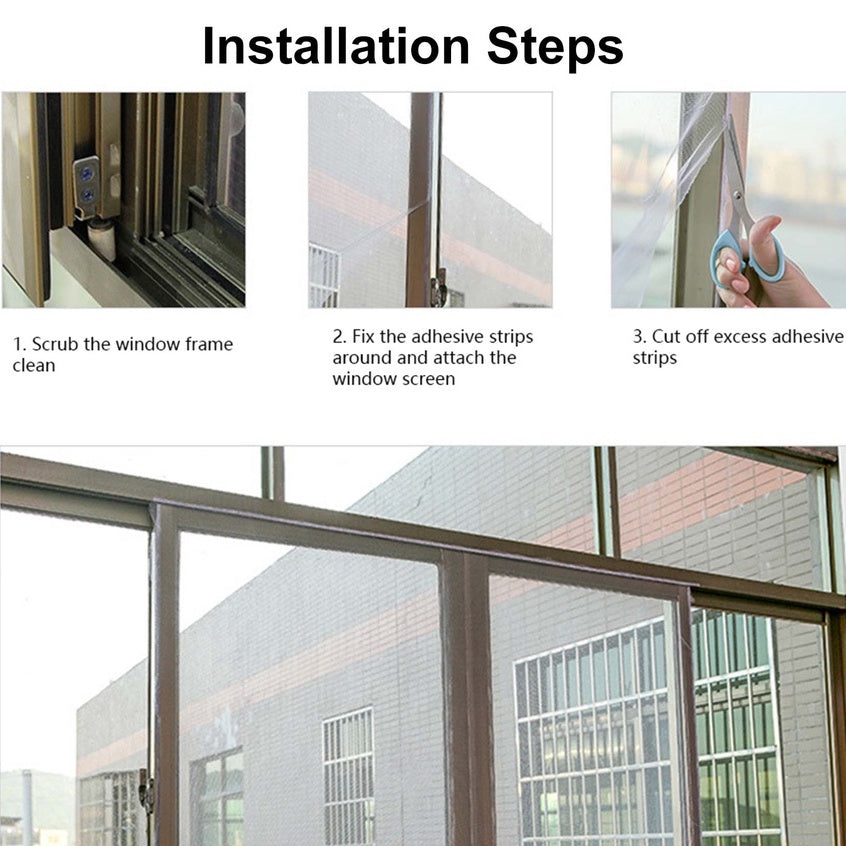 Installation Steps

1. Scrub the window frame clean

2. Fix the adhesive strips around and attach the window screen

3. Cut off excess adhesive strips