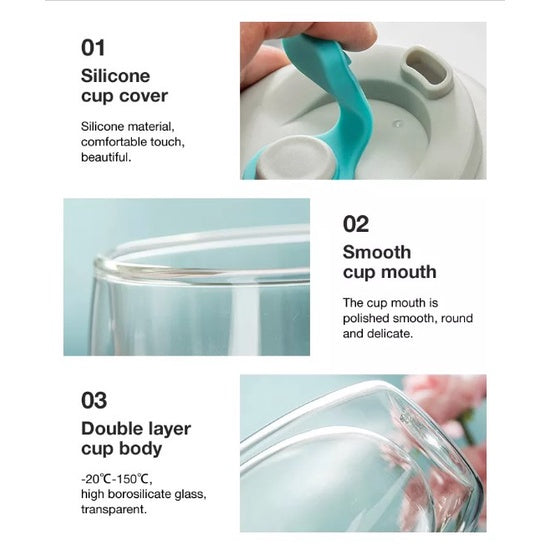 01

Silicone cup cover

Silicone material, comfortable touch, beautiful.

02

Smooth cup mouth

The cup mouth is polished smooth, round and delicate.

03

Double layer cup body

-20℃-150℃, high borosilicate glass, transparent.