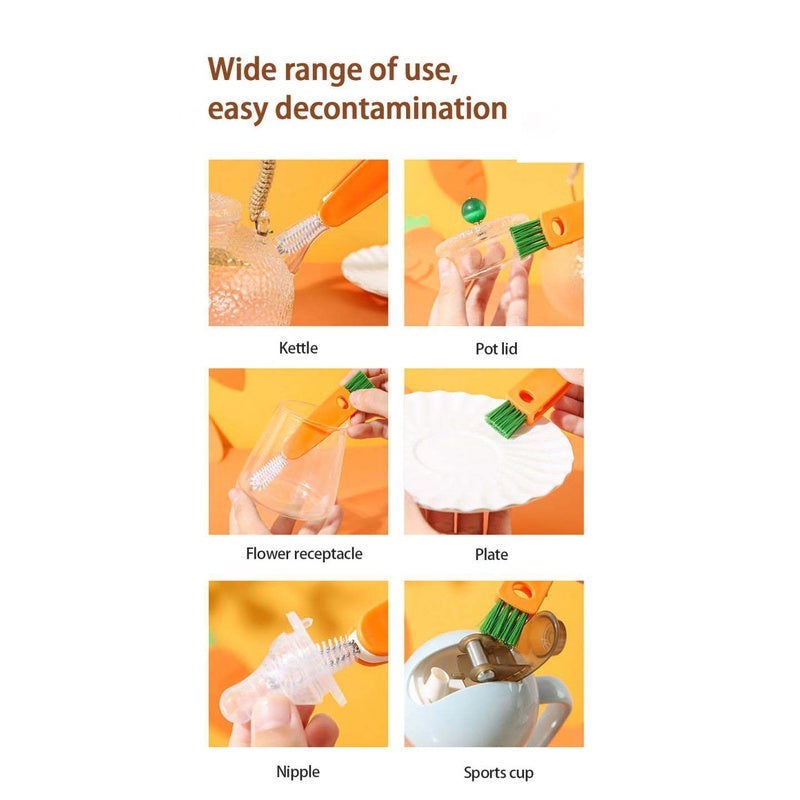 Wide range of use, easy decontamination

Kettle

Pot lid

Flower receptacle

Plate

Nipple

Sports cup