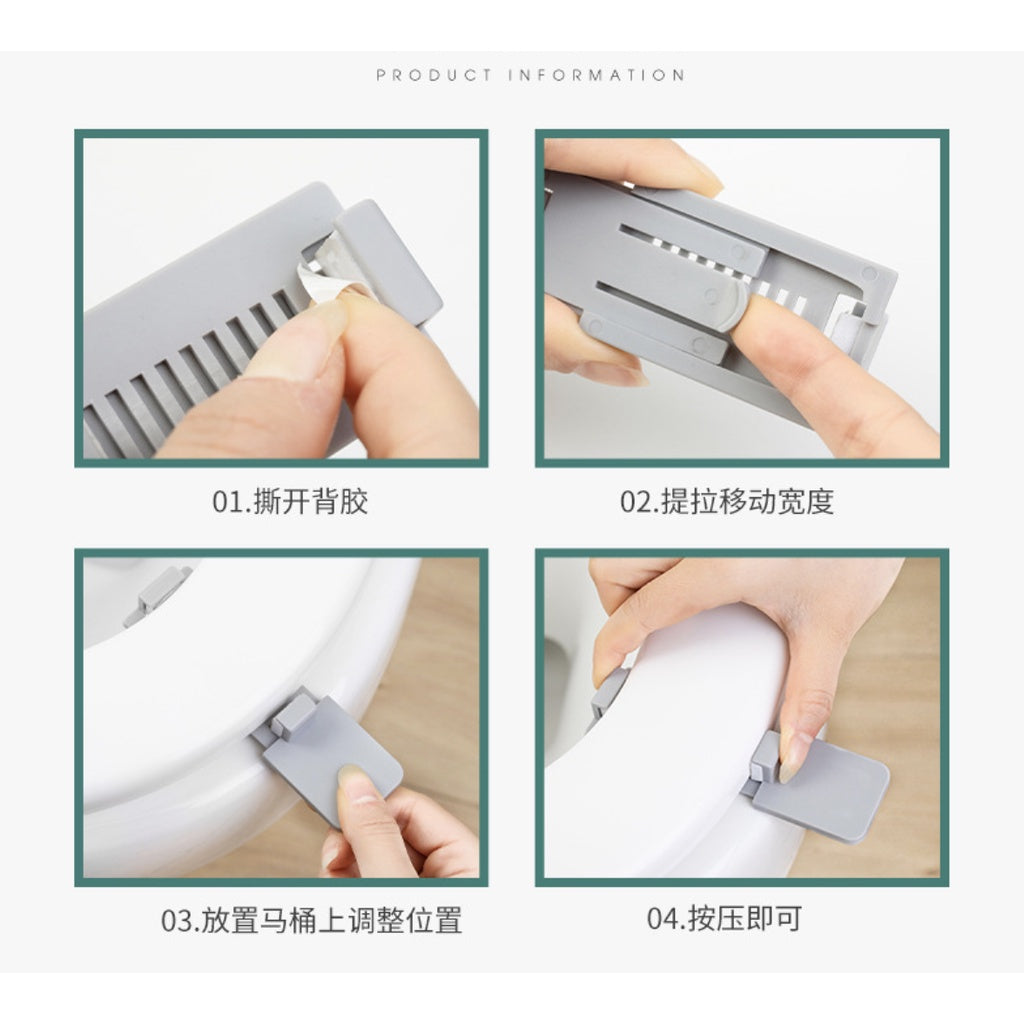 PRODUCT INFORMATION

01.撕开背胶

02.提拉移动宽度

03.放置马桶上调整位置

04.按压即可