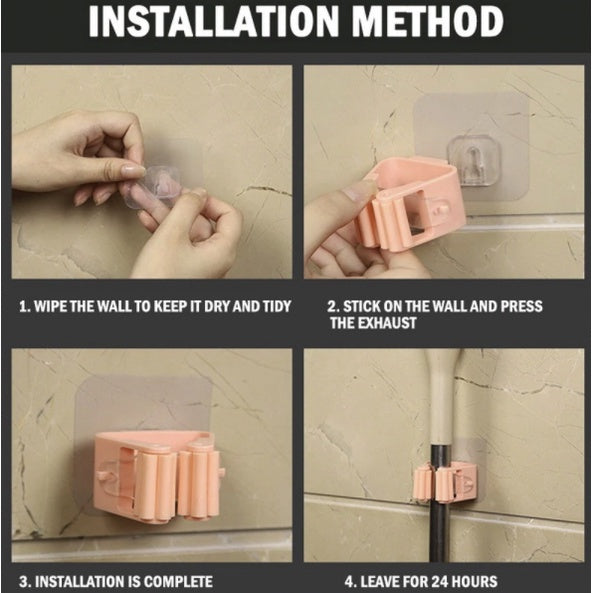 INSTALLATION METHOD

1. WIPE THE WALL TO KEEP IT DRY AND TIDY

2. STICK ON THE WALL AND PRESS THE EXHAUST

3. INSTALLATION IS COMPLETE

4. LEAVE FOR 24 HOURS