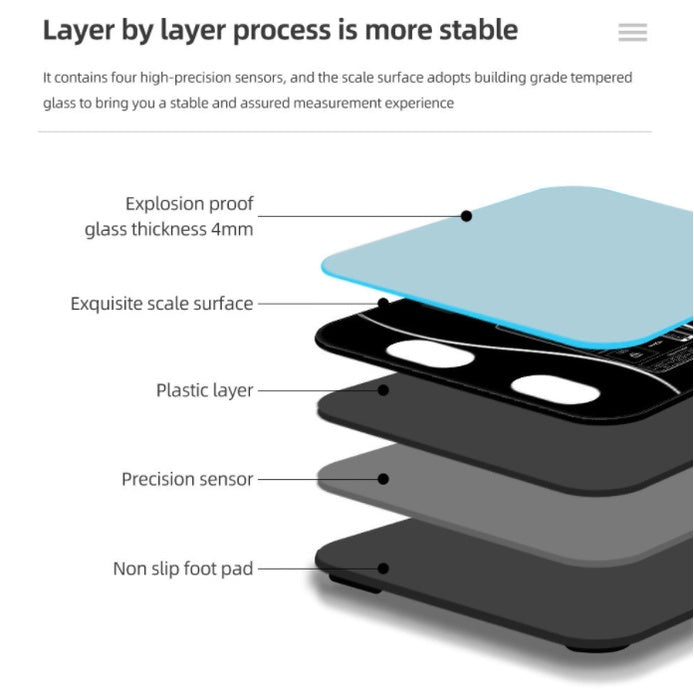 Layer by layer process is more stable

It contains four high-precision sensors, and the scale surface adopts building grade tempered glass to bring you a stable and assured measurement experience

Explosion proof glass thickness 4mm

Exquisite scale surface

Plastic layer

Precision sensor

Non slip foot pad