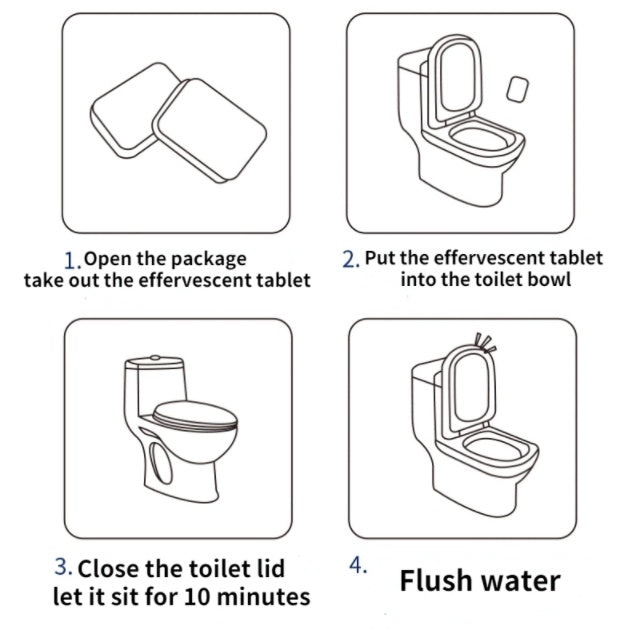 1. Open the package
take out the effervescent tablet

2. Put the effervescent tablet
into the toilet bowl

3. Close the toilet lid
let it sit for 10 minutes

4. Flush water