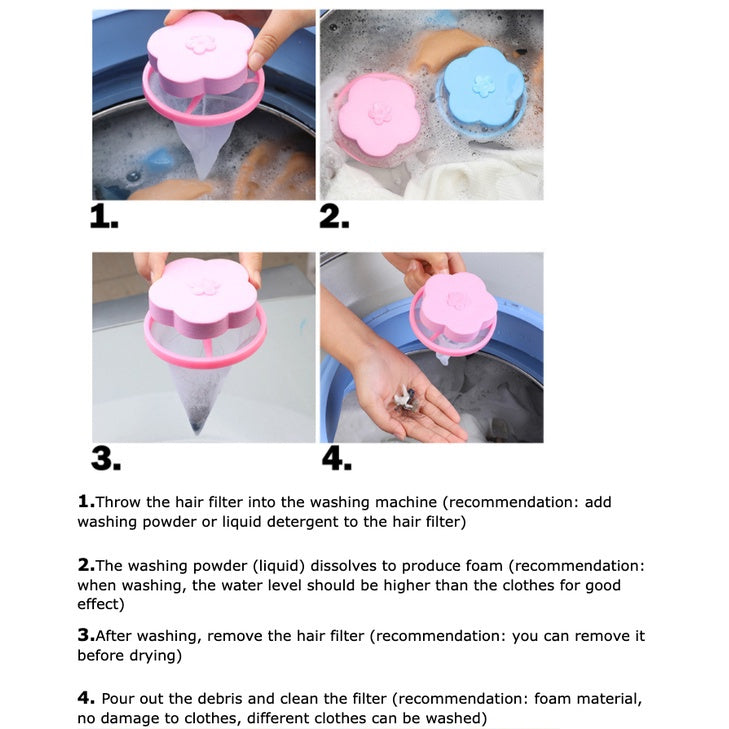 1.

2.

3.

4.

1.Throw the hair filter into the washing machine (recommendation: add washing powder or liquid detergent to the hair filter)

2.The washing powder (liquid) dissolves to produce foam (recommendation: when washing, the water level should be higher than the clothes for good effect)

3.After washing, remove the hair filter (recommendation: you can remove it before drying)

4. Pour out the debris and clean the filter (recommendation: foam material, no damage to clothes, different clothes can be washed)