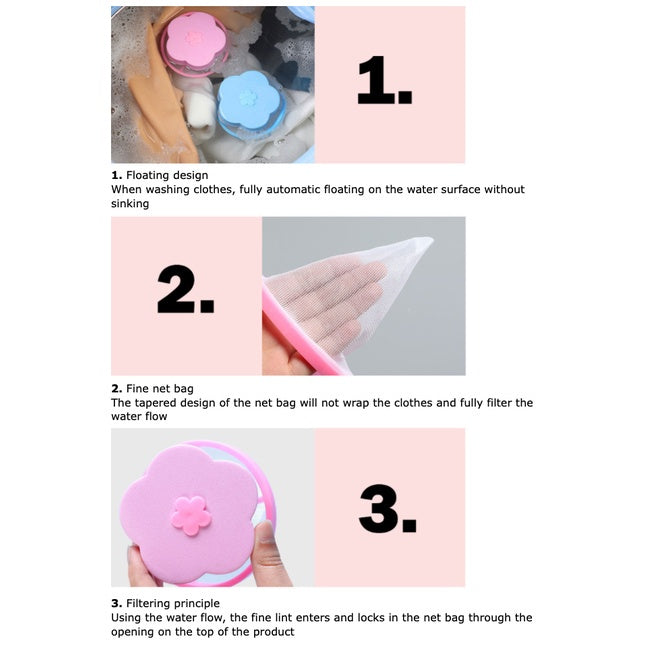 1.

1. Floating design
When washing clothes, fully automatic floating on the water surface without sinking

2.

2. Fine net bag
The tapered design of the net bag will not wrap the clothes and fully filter the water flow

3.

3. Filtering principle
Using the water flow, the fine lint enters and locks in the net bag through the opening on the top of the product