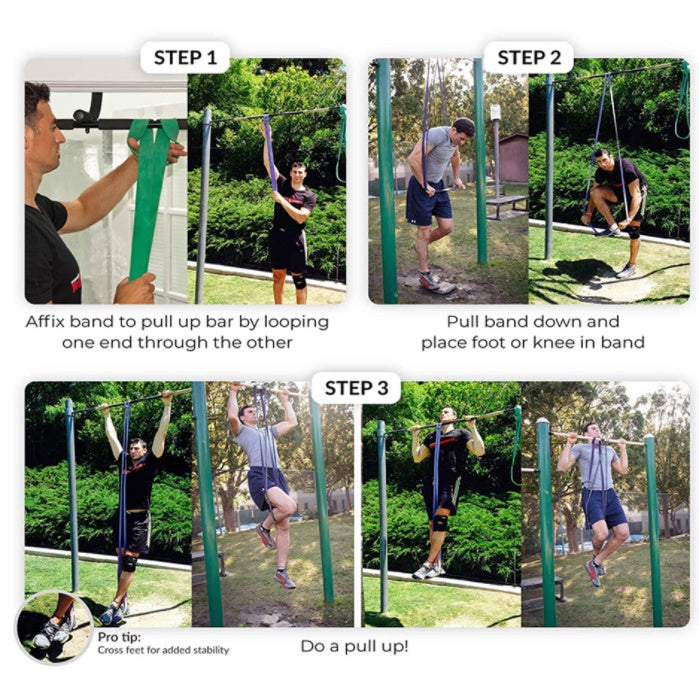 STEP 1

Affix band to pull up bar by looping one end through the other

STEP 2

Pull band down and place foot or knee in band

STEP 3

Pro tip:
Cross feet for added stability

Do a pull up!