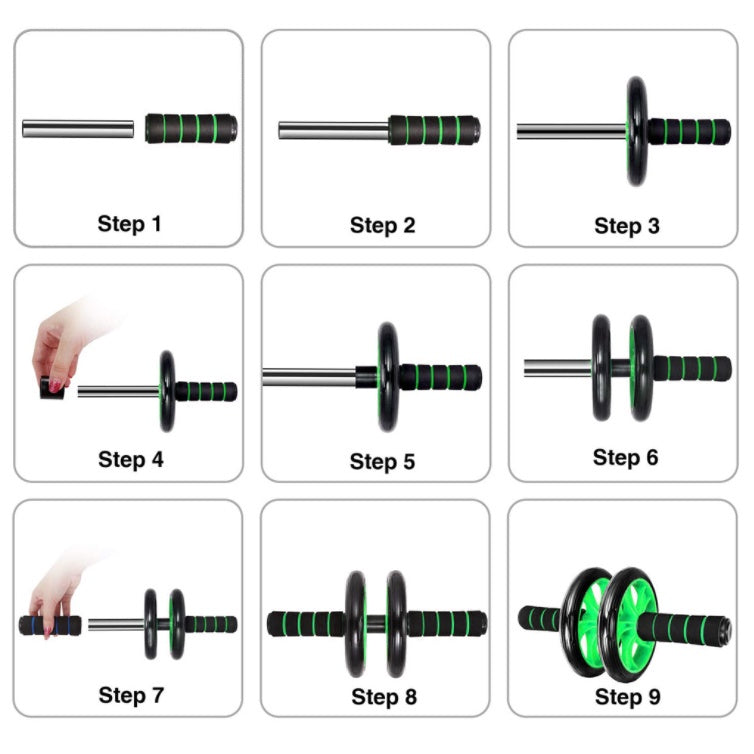 Step 1

Step 2

Step 3

Step 4

Step 5

Step 6

Step 7

Step 8

Step 9