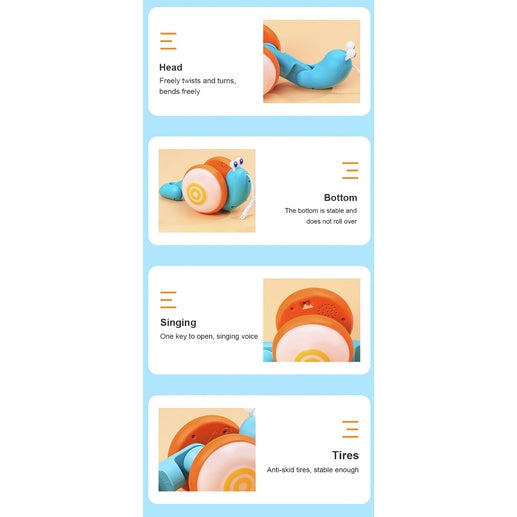 Head
Freely twists and turns, bends freely

Bottom
The bottom is stable and does not roll over

Singing
One key to open, singing voice

Tires
Anti-skid tires, stable enough