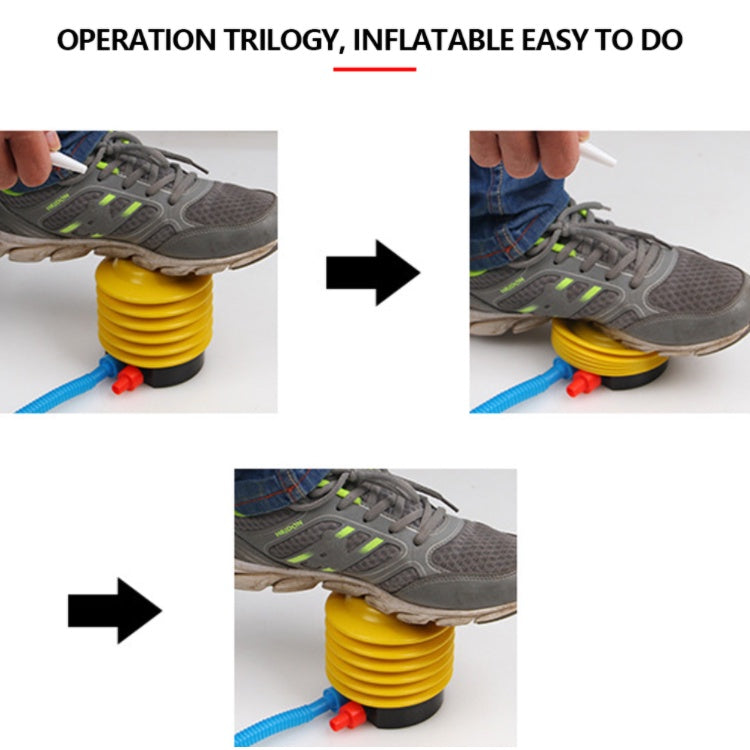 OPERATION TRILOGY, INFLATABLE EASY TO DO

HEIDON

HEIDON

HEIDON