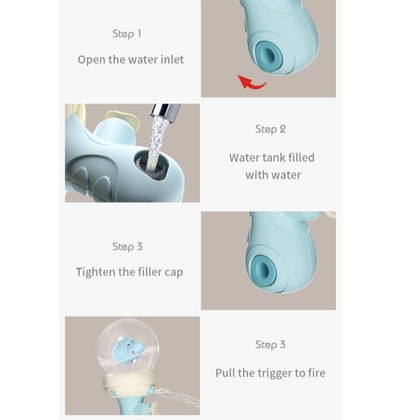 Step 1

Open the water inlet

Step 2

Water tank filled with water

Step 3

Tighten the filler cap

Step 3

Pull the trigger to fire