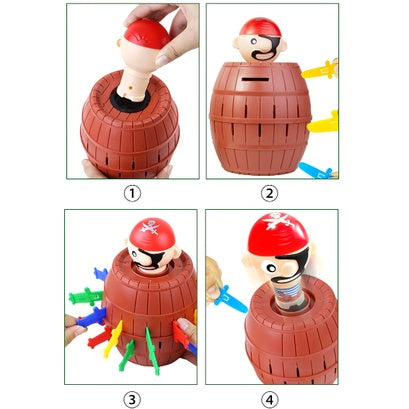 ①

②

③

④