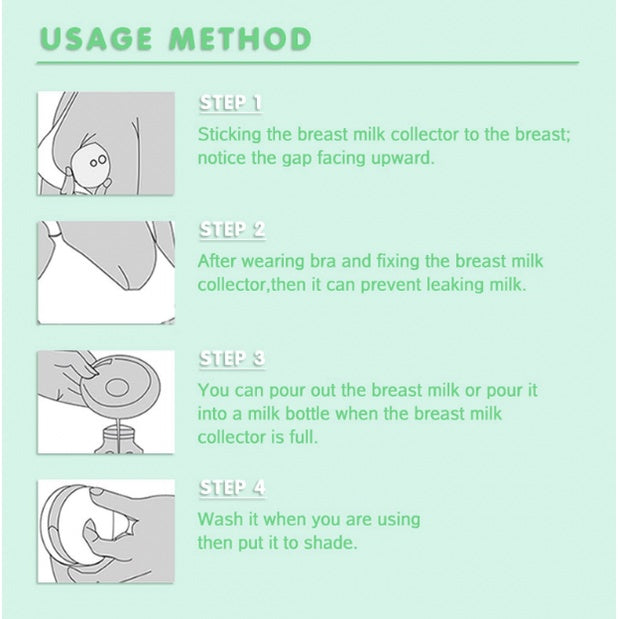 USAGE METHOD

STEP 1
Sticking the breast milk collector to the breast; notice the gap facing upward.

STEP 2
After wearing bra and fixing the breast milk collector,then it can prevent leaking milk.

STEP 3
You can pour out the breast milk or pour it into a milk bottle when the breast milk collector is full.

STEP 4
Wash it when you are using then put it to shade.