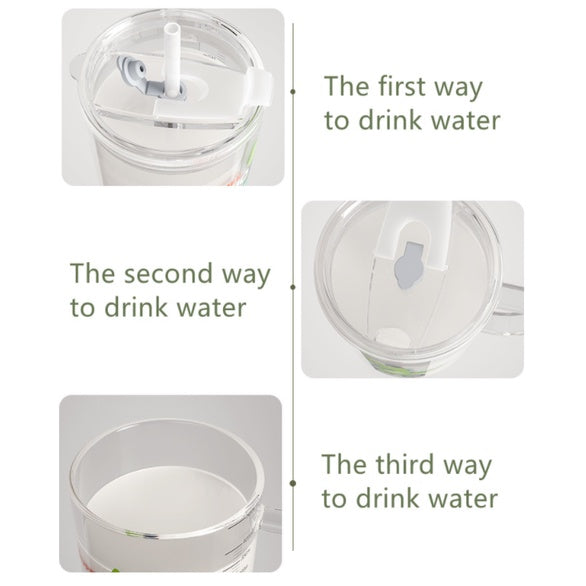 The first way
to drink water

The second way
to drink water

The third way
to drink water