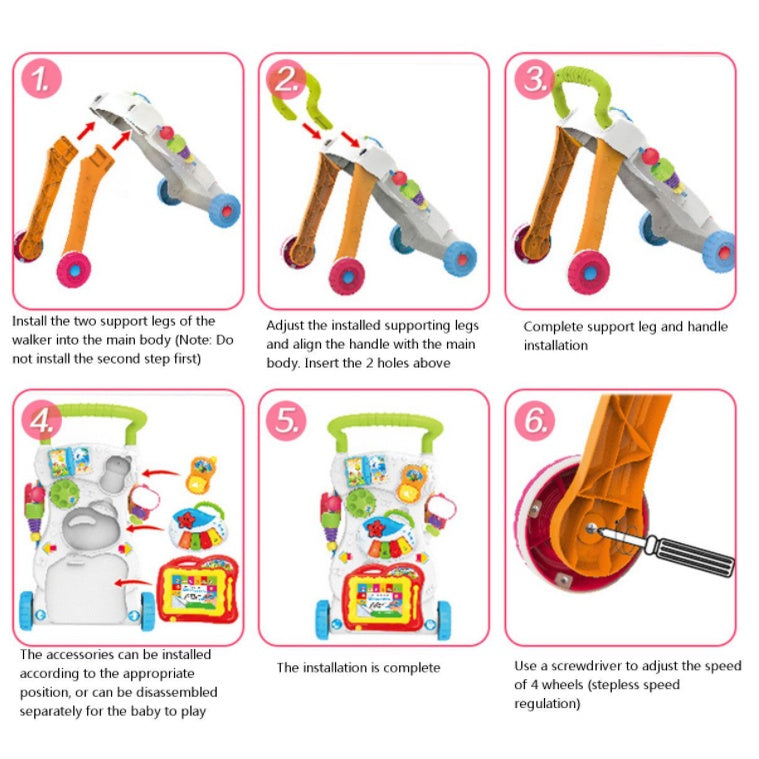 1.

Install the two support legs of the walker into the main body (Note: Do not install the second step first)

2.

Adjust the installed supporting legs and align the handle with the main body. Insert the 2 holes above

3.

Complete support leg and handle installation

4.

The accessories can be installed according to the appropriate position, or can be disassembled separately for the baby to play

5.

The installation is complete

6.

Use a screwdriver to adjust the speed of 4 wheels (stepless speed regulation)