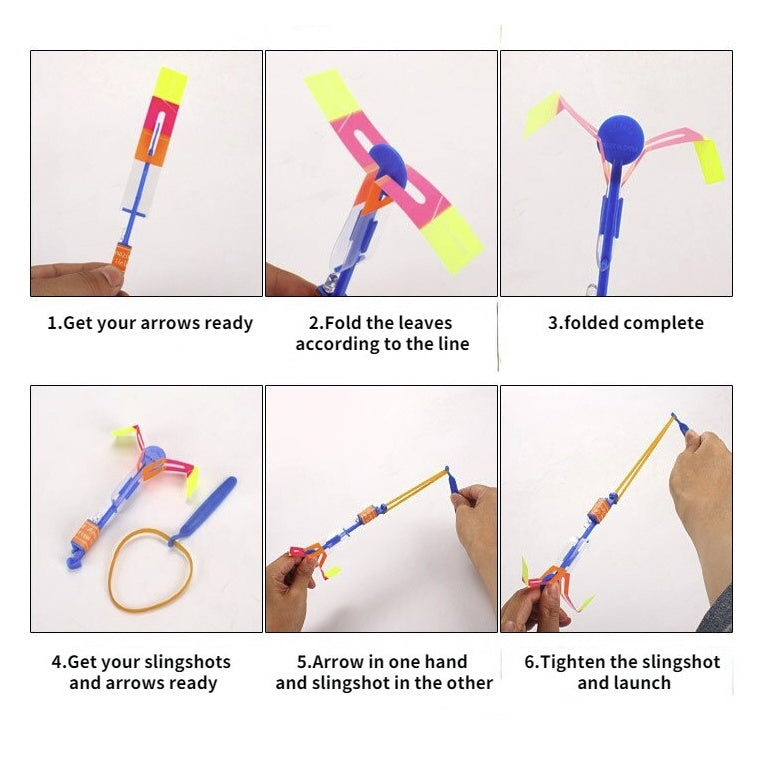 1.Get your arrows ready

2.Fold the leaves according to the line

3.folded complete

4.Get your slingshots and arrows ready

5.Arrow in one hand and slingshot in the other

6.Tighten the slingshot and launch