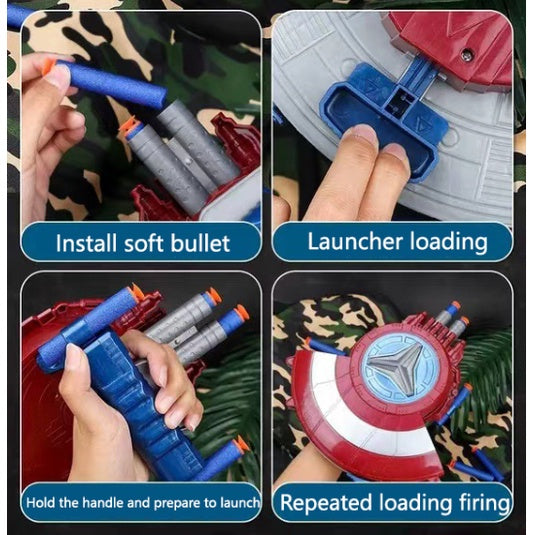 Install soft bullet

Launcher loading

Hold the handle and prepare to launch

Repeated loading firing