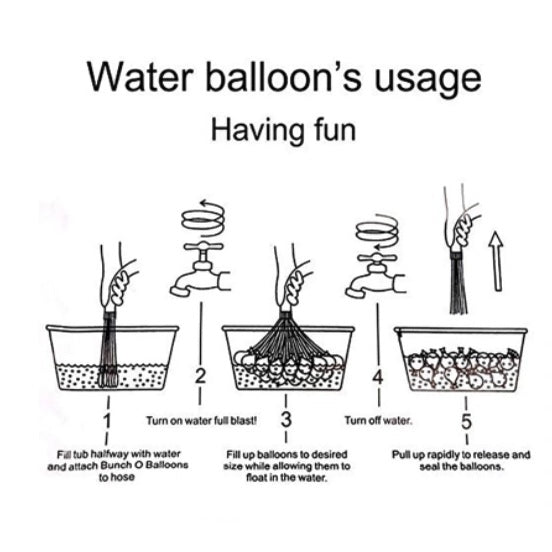 Water balloon's usage

Having fun

1

Fill tub halfway with water and attach Bunch O Balloons to hose

2

Turn on water full blast!

3

Fill up balloons to desired size while allowing them to float in the water.

4

Turn off water.

5

Pull up rapidly to release and seal the balloons.