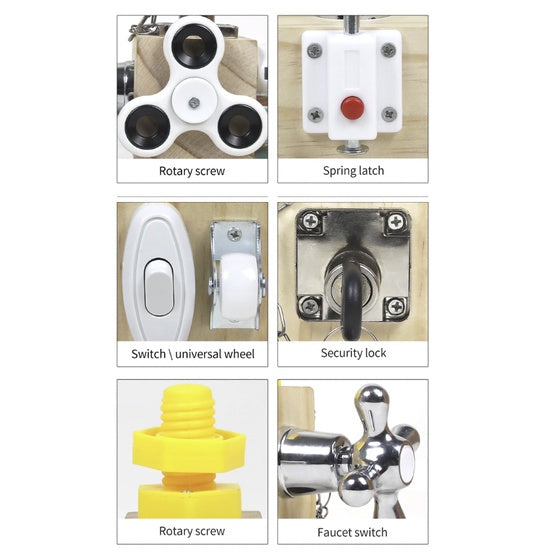 Rotary screw

Spring latch

Switch \ universal wheel

Security lock

Rotary screw

Faucet switch