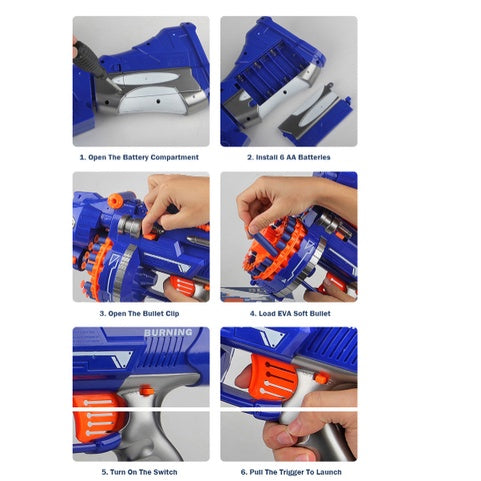 1. Open The Battery Compartment

2. Install 6 AA Batteries

3. Open The Bullet Clip

4. Load EVA Soft Bullet

BURNING

5. Turn On The Switch

6. Pull The Trigger To Launch