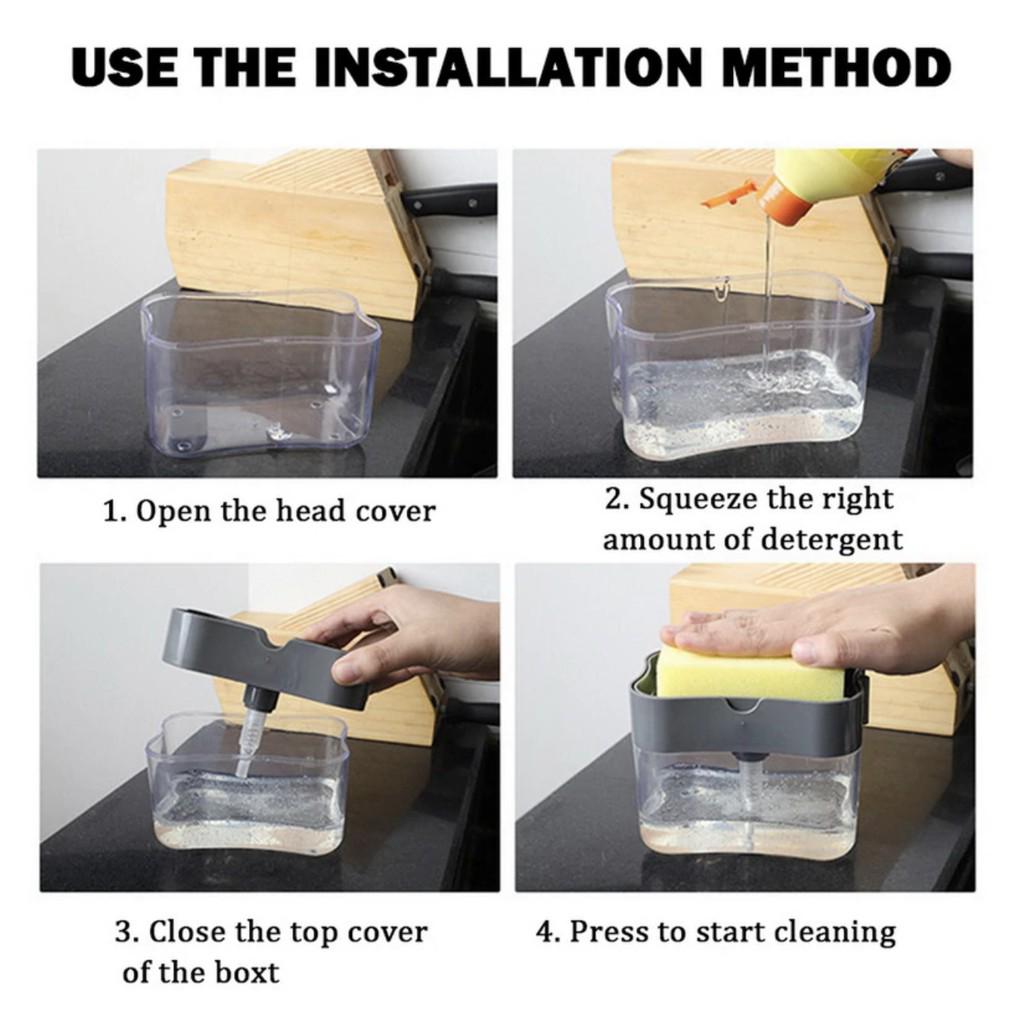 USE THE INSTALLATION METHOD

1. Open the head cover

2. Squeeze the right amount of detergent

3. Close the top cover of the boxt

4. Press to start cleaning