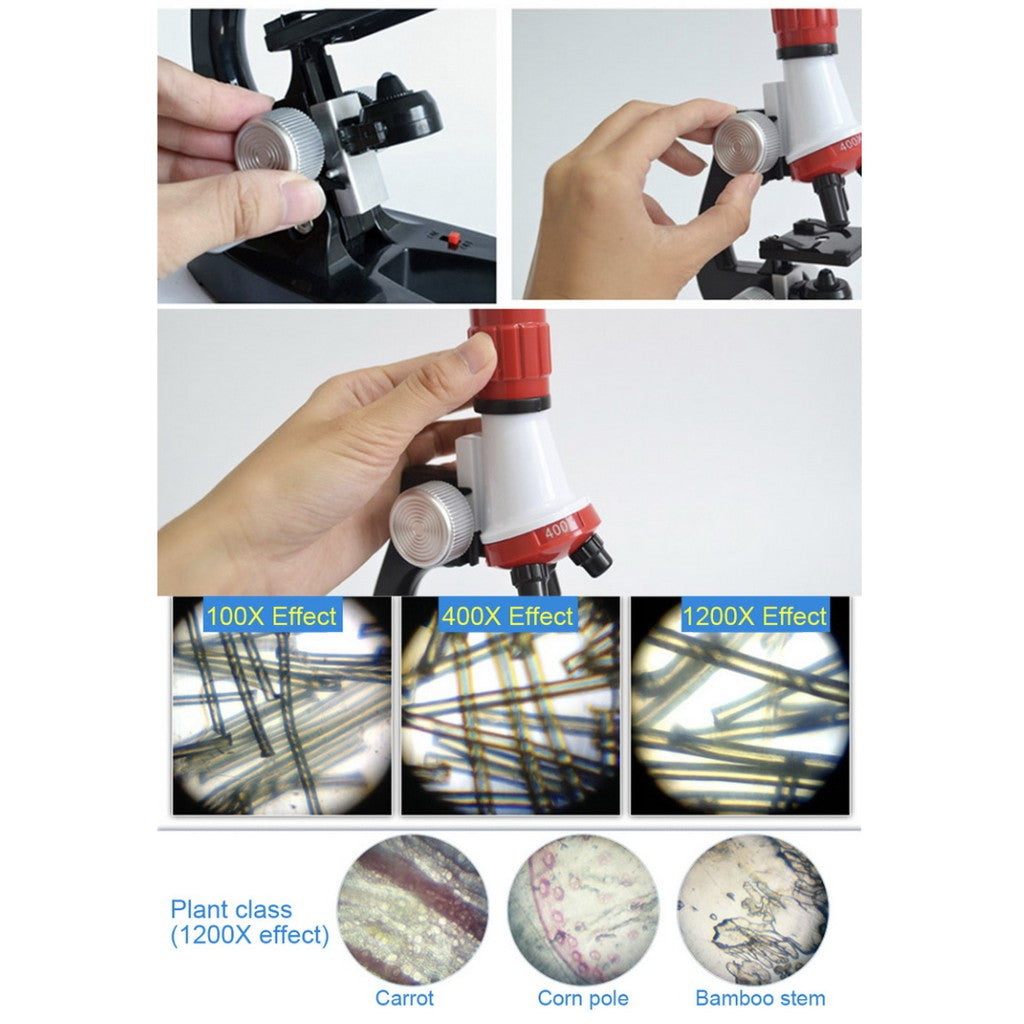 400

400

100X Effect

400X Effect

1200X Effect

Plant class
(1200X effect)

Carrot

Corn pole

Bamboo stem