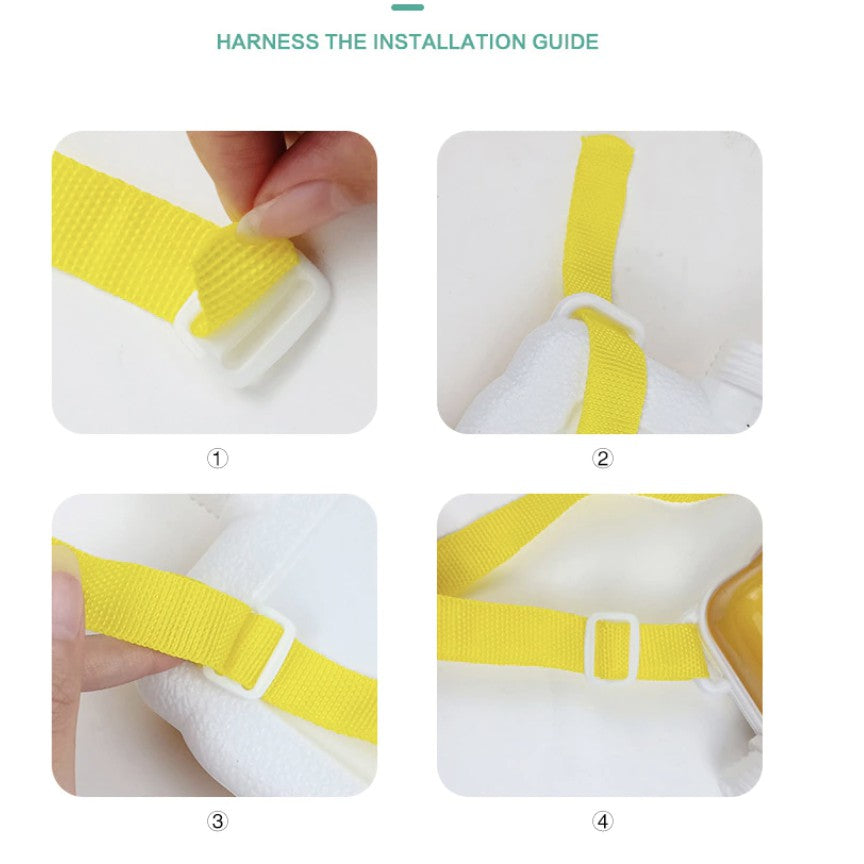 HARNESS THE INSTALLATION GUIDE

①

②

③

④