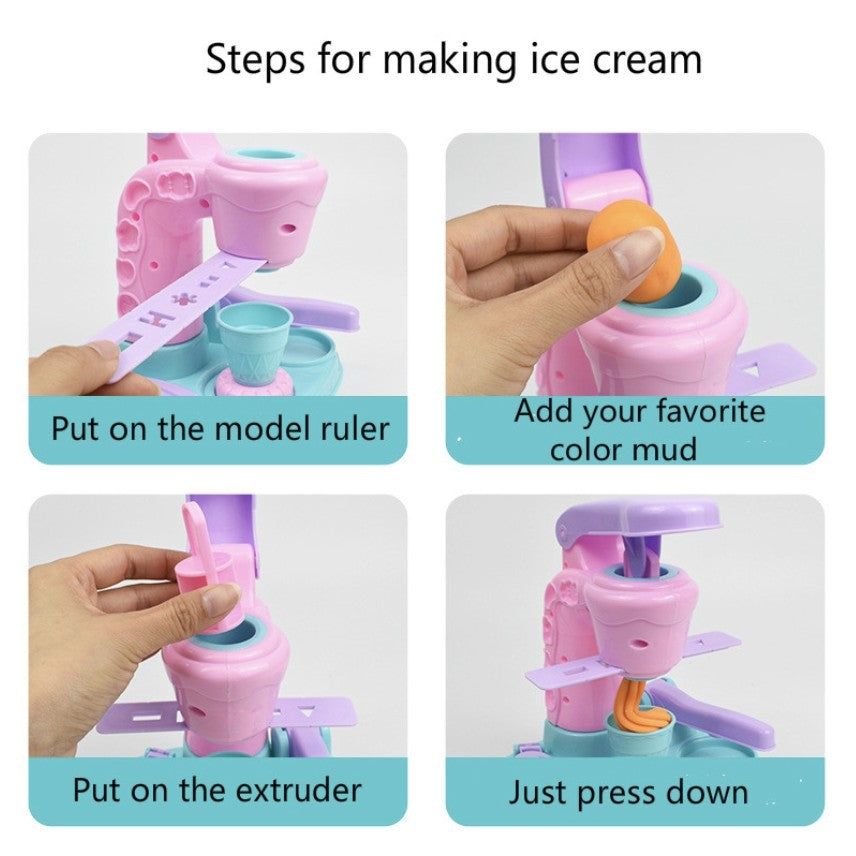 Steps for making ice cream

Put on the model ruler

Add your favorite color mud

Put on the extruder

Just press down