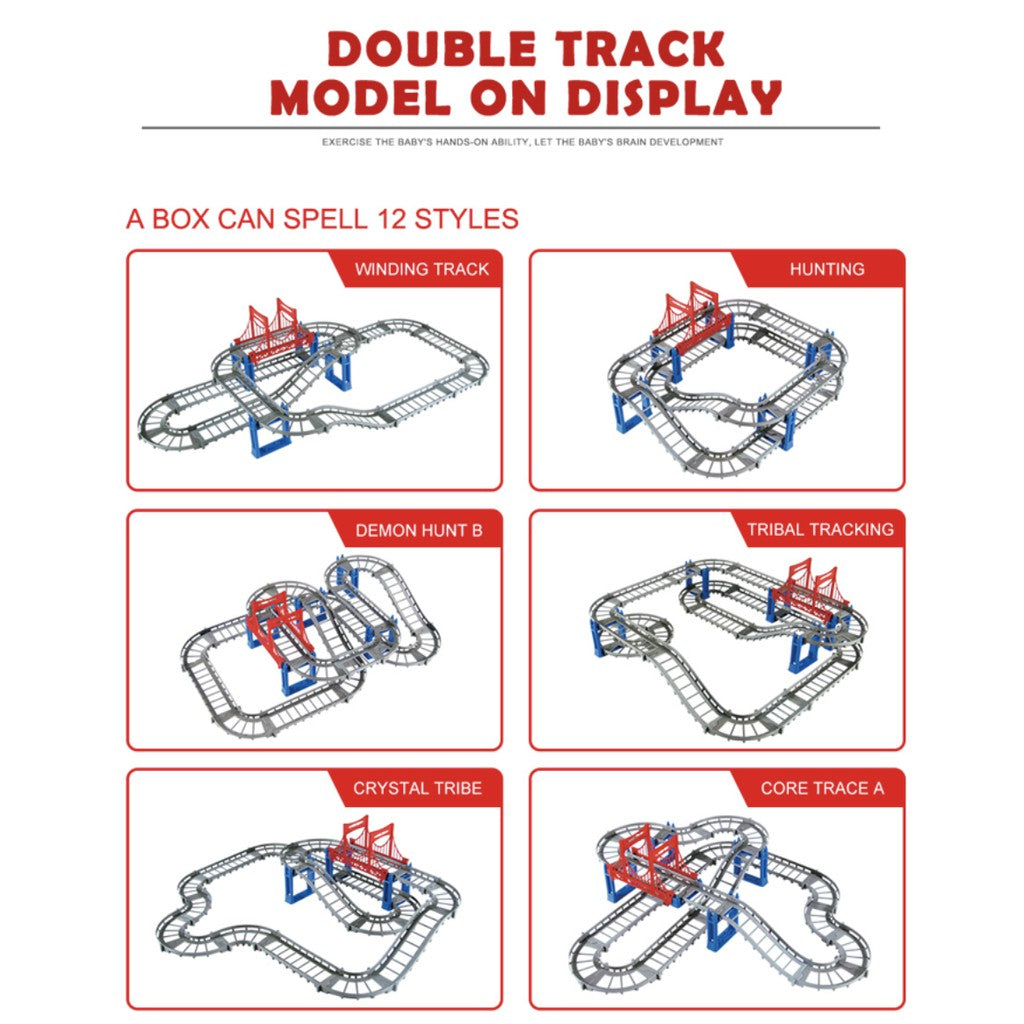 DOUBLE TRACK MODEL ON DISPLAY

EXERCISE THE BABY'S HANDS-ON ABILITY, LET THE BABY'S BRAIN DEVELOPMENT

A BOX CAN SPELL 12 STYLES

WINDING TRACK

HUNTING

DEMON HUNT B

TRIBAL TRACKING

CRYSTAL TRIBE

CORE TRACE A