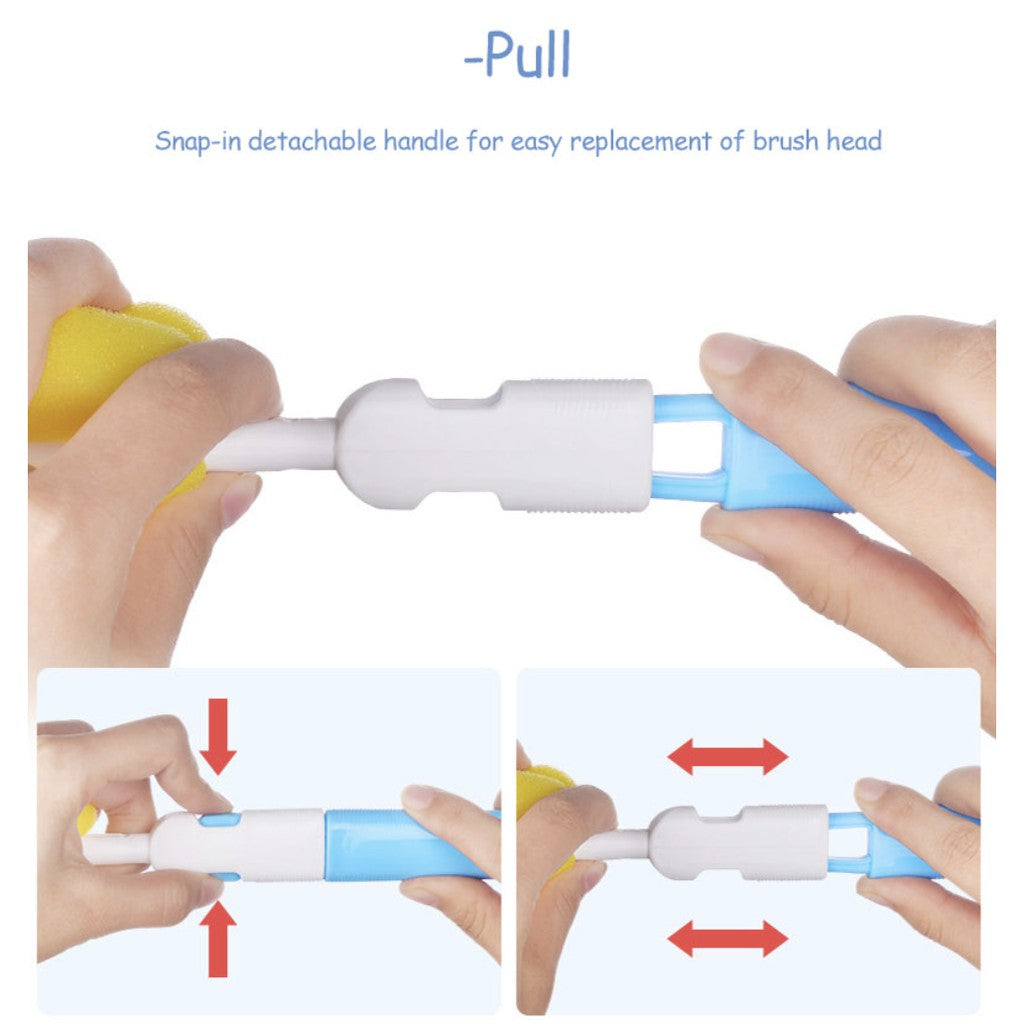 -Pull

Snap-in detachable handle for easy replacement of brush head