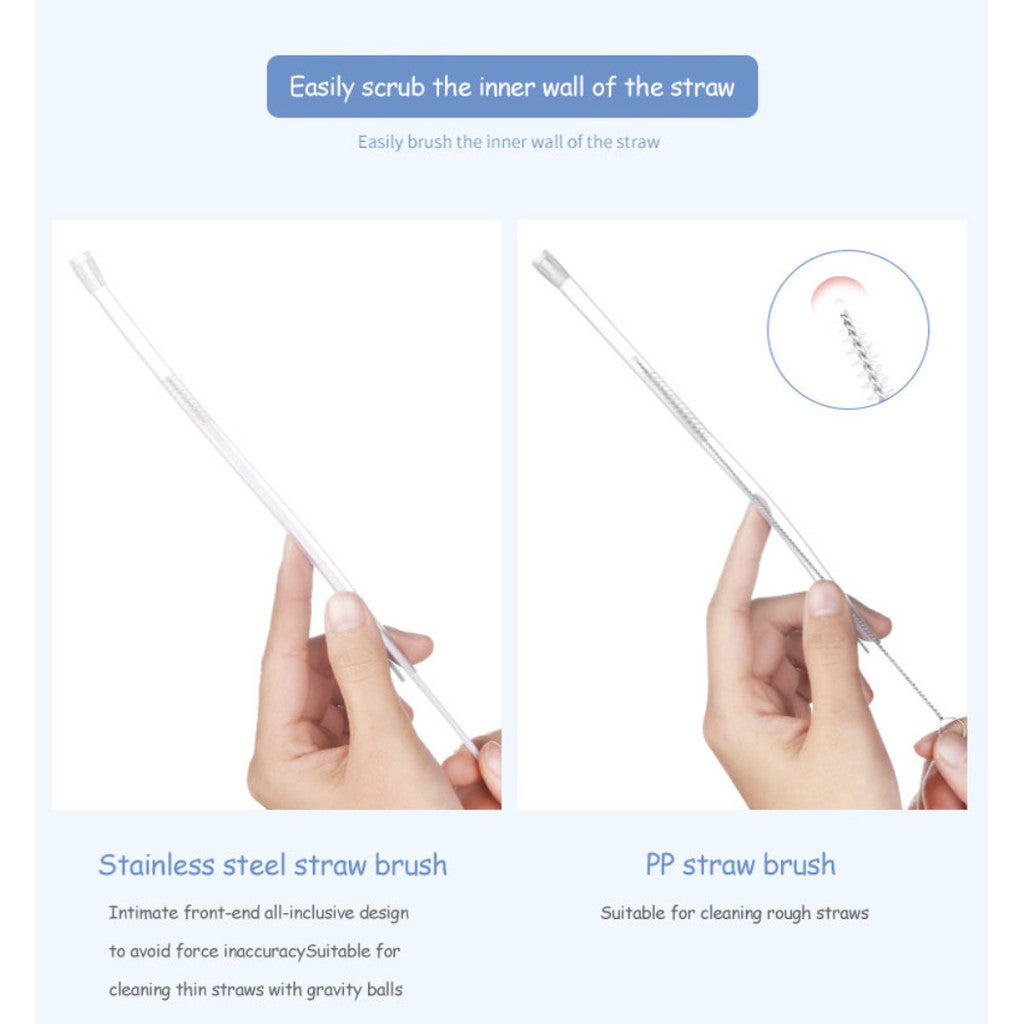 Easily scrub the inner wall of the straw

Easily brush the inner wall of the straw

Stainless steel straw brush

Intimate front-end all-inclusive design to avoid force inaccuracySuitable for cleaning thin straws with gravity balls

PP straw brush

Suitable for cleaning rough straws