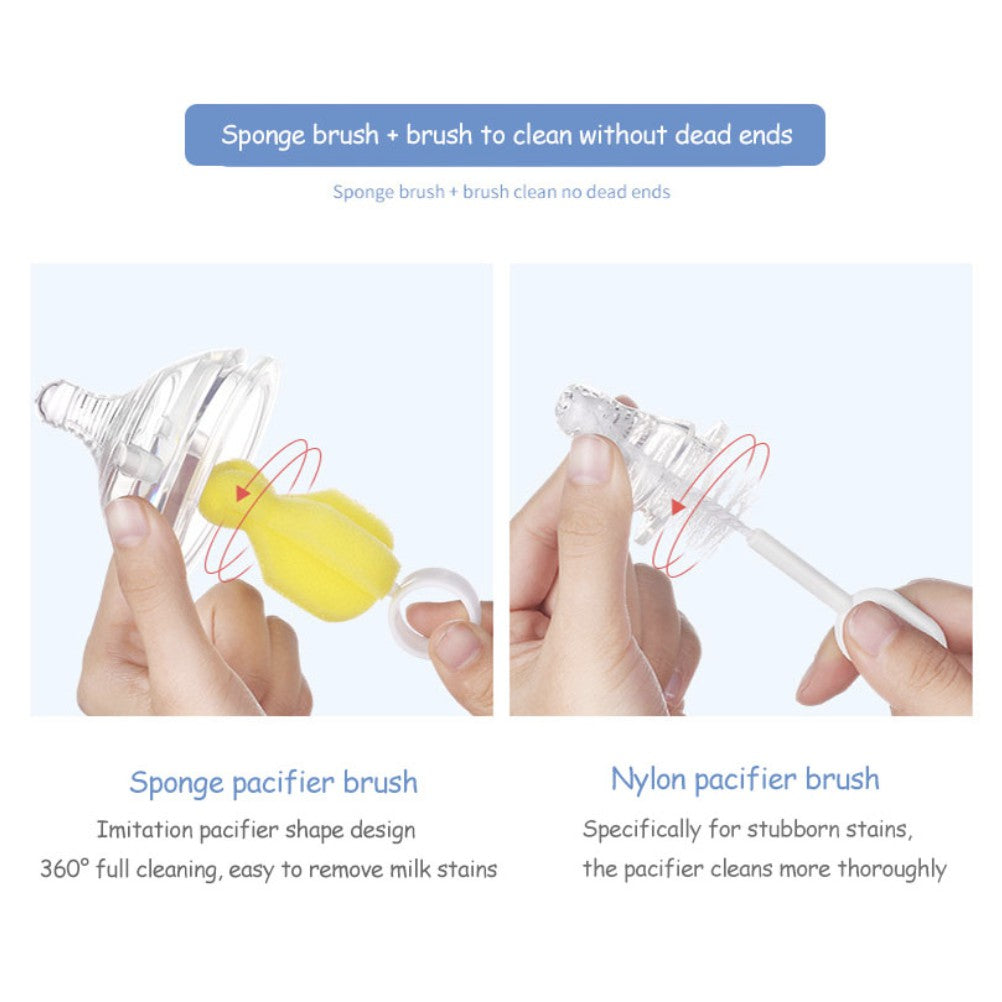 Sponge brush + brush to clean without dead ends

Sponge brush + brush clean no dead ends

Sponge pacifier brush

Imitation pacifier shape design
360° full cleaning, easy to remove milk stains

Nylon pacifier brush

Specifically for stubborn stains,
the pacifier cleans more thoroughly