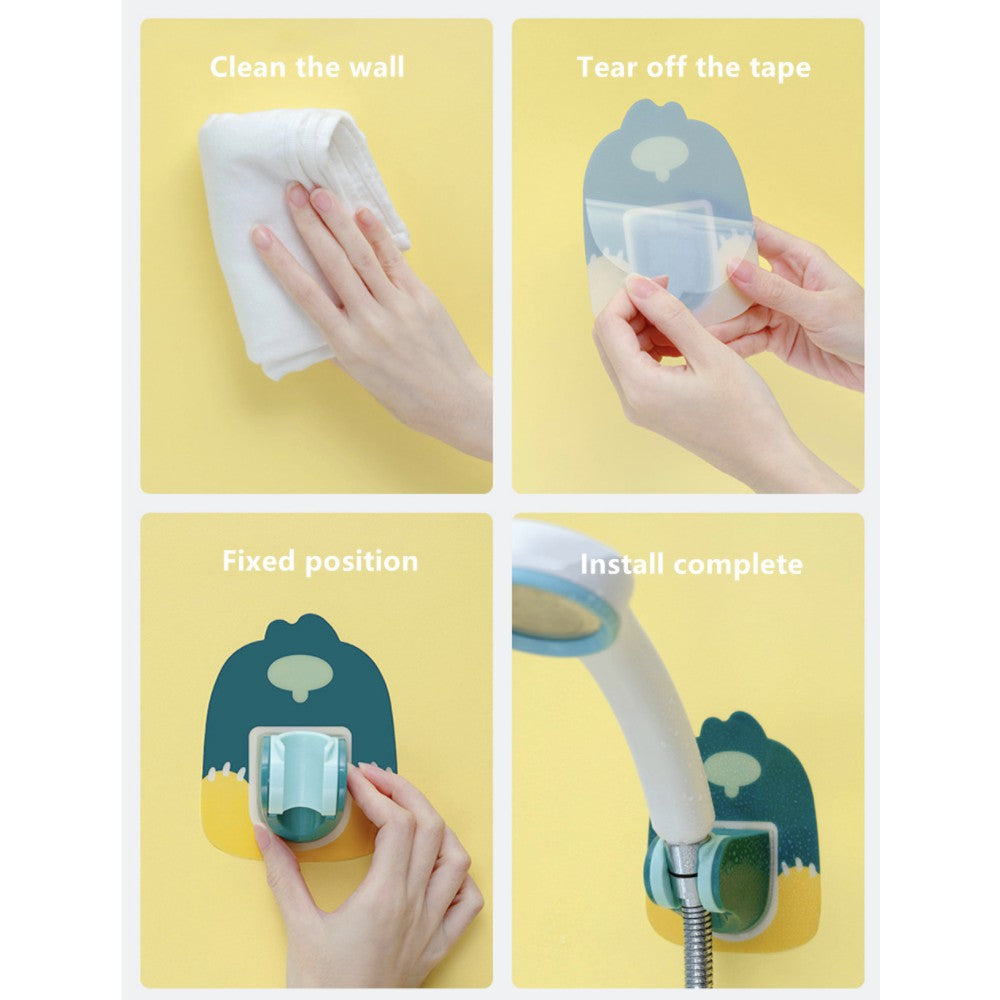 Clean the wall

Tear off the tape

Fixed position

Install complete