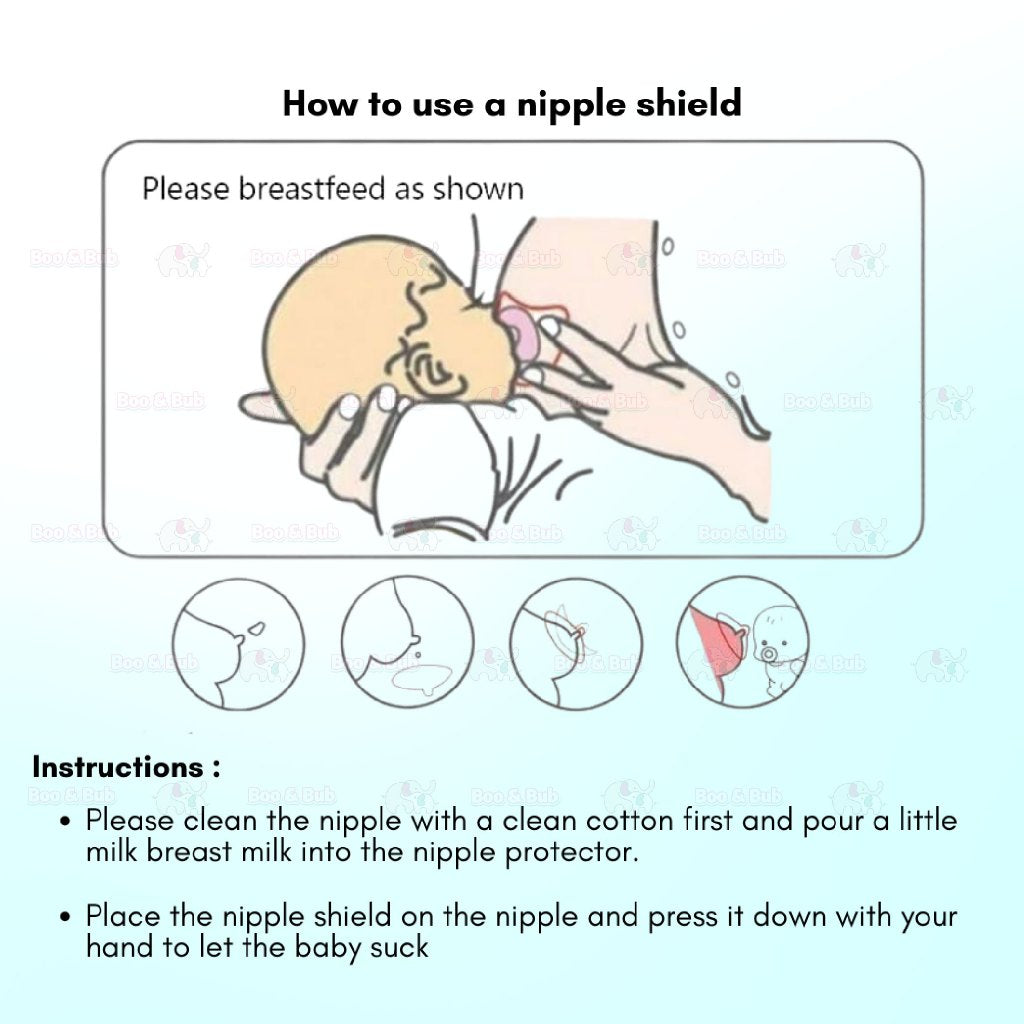 How to use a nipple shield

Please breastfeed as shown

Boo & Bub

Instructions :

• Please clean the nipple with a clean cotton first and pour a little milk breast milk into the nipple protector.

• Place the nipple shield on the nipple and press it down with your hand to let the baby suck