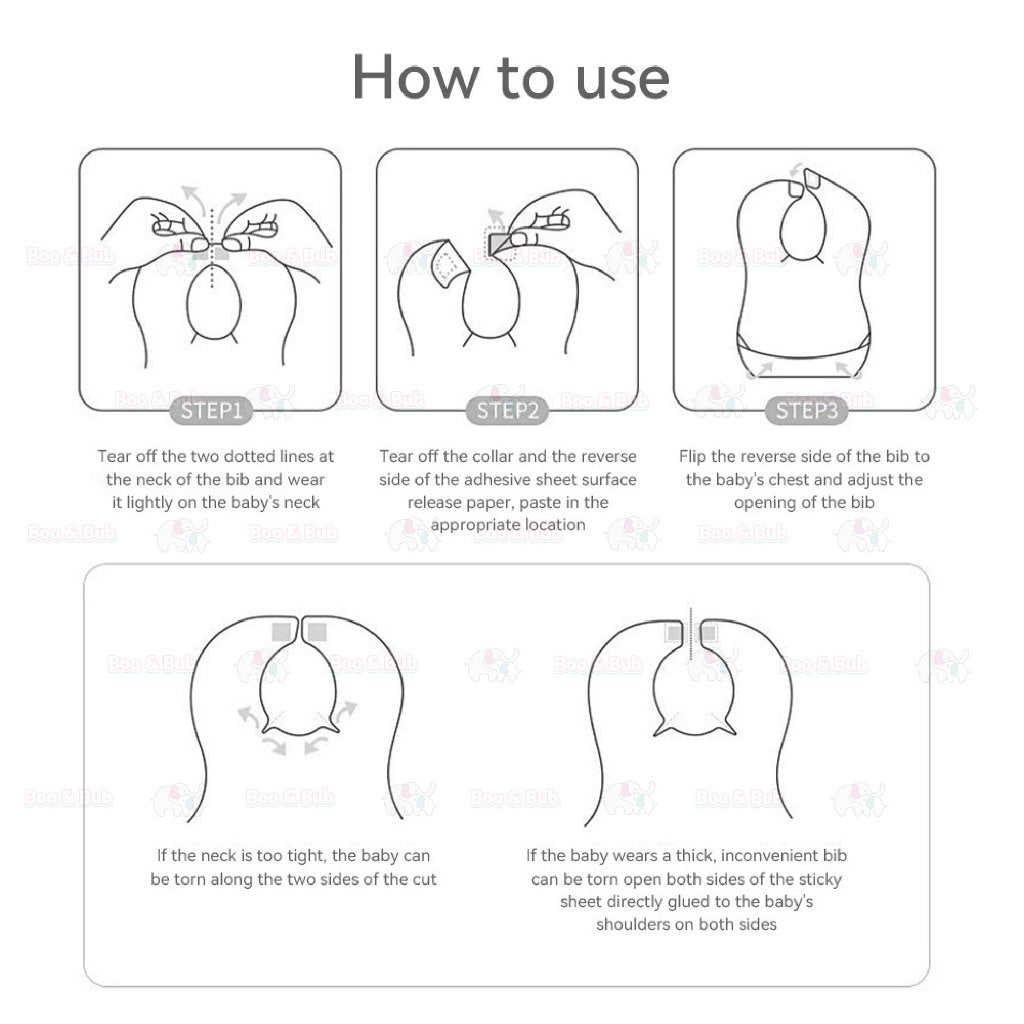 How to use

STEP1

Tear off the two dotted lines at the neck of the bib and wear it lightly on the baby's neck

STEP2

Tear off the collar and the reverse side of the adhesive sheet surface release paper, paste in the appropriate location

STEP3

Flip the reverse side of the bib to the baby's chest and adjust the opening of the bib

If the neck is too tight, the baby can be torn along the two sides of the cut

If the baby wears a thick, inconvenient bib can be torn open both sides of the sticky sheet directly glued to the baby's shoulders on both sides

Boo & Bub