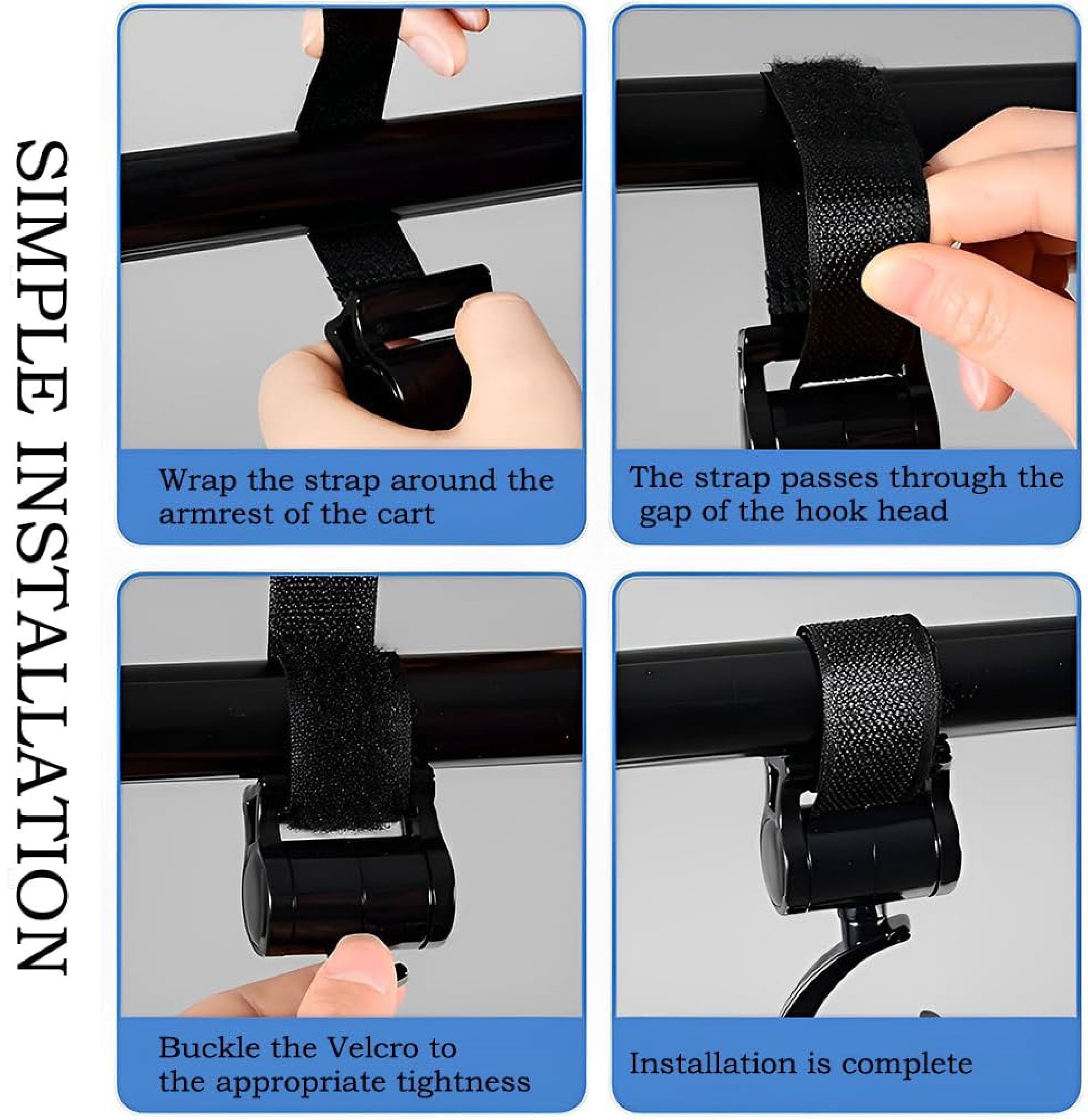 SIMPLE INSTALLATION

Wrap the strap around the armrest of the cart

The strap passes through the gap of the hook head

Buckle the Velcro to the appropriate tightness

Installation is complete